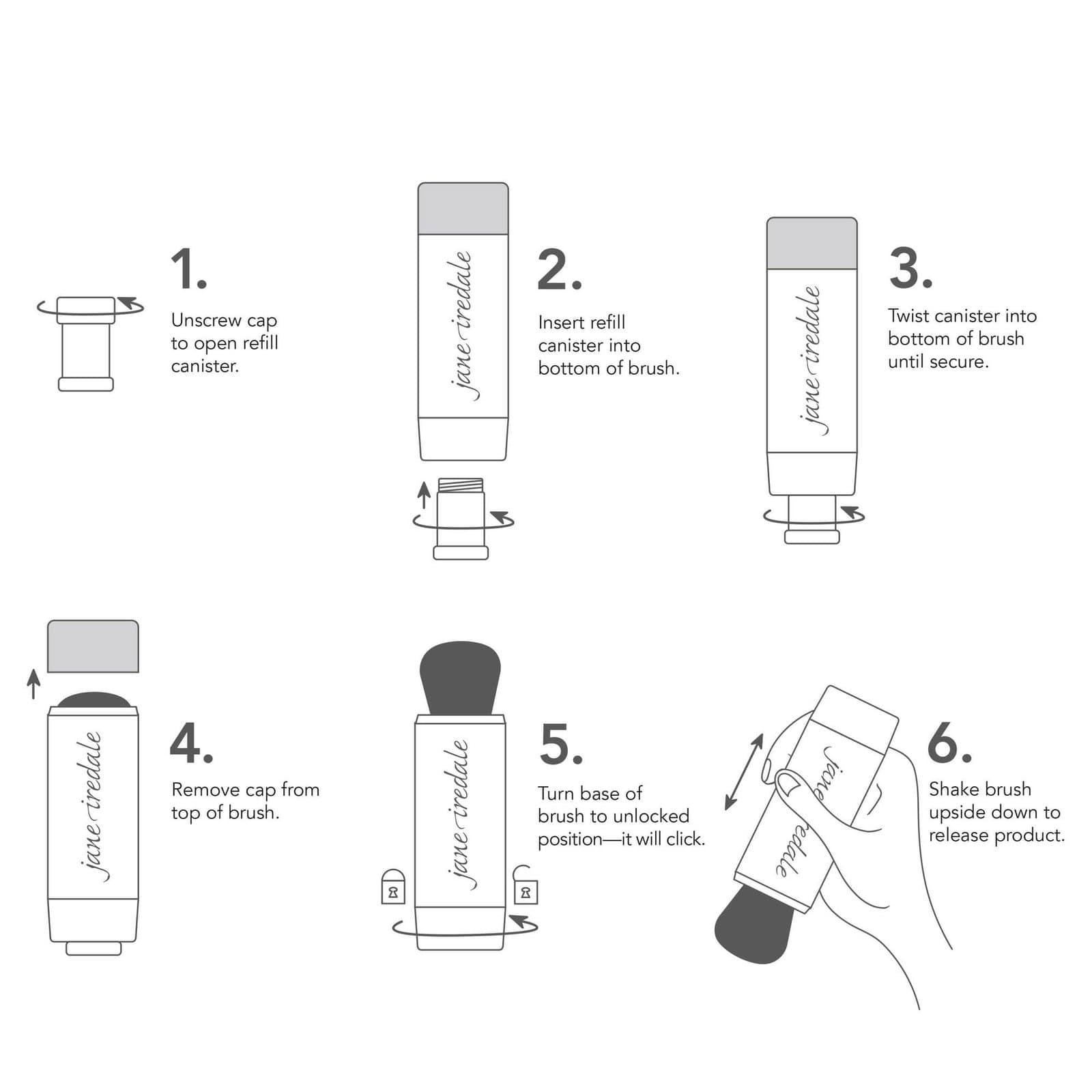 1.
Unscrew cap to open refill canister.

jane iredale

2.
Insert refill canister into bottom of brush.

jane iredale

3.
Twist canister into bottom of brush until secure.

jane iredale

4.
Remove cap from top of brush.

jane iredale

5.
Turn base of brush to unlocked position—it will click.

jane iredale

6.
Shake brush upside down to release product.